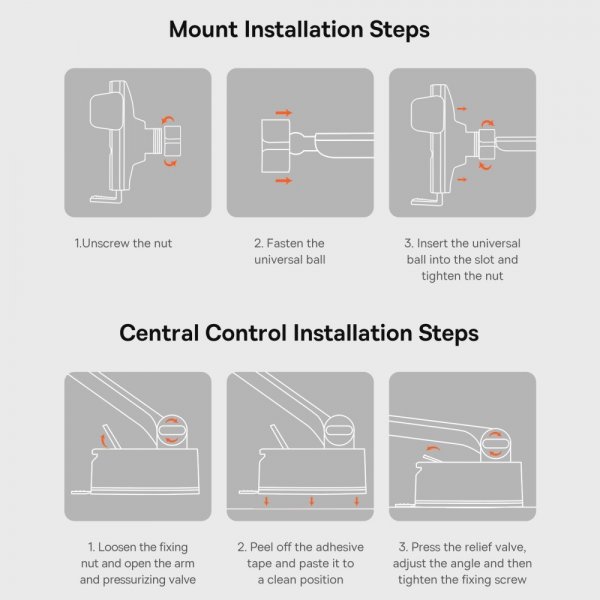 Mount Installation Steps

1.Unscrew the nut

2. Fasten the universal ball

3. Insert the universal ball into the slot and tighten the nut

Central Control Installation Steps

1. Loosen the fixing nut and open the arm and pressurizing valve

2. Peel off the adhesive tape and paste it to a clean position

3. Press the relief valve, adjust the angle and then tighten the fixing screw