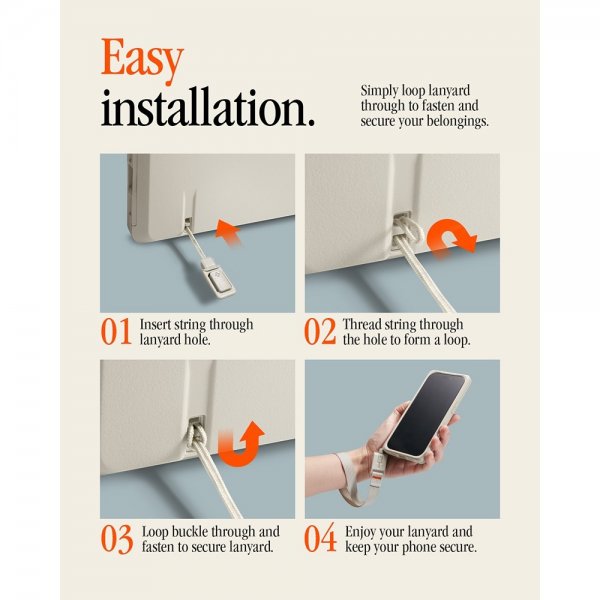 Easy installation.

Simply loop lanyard through to fasten and secure your belongings.

01 Insert string through lanyard hole.

02 Thread string through the hole to form a loop.

03 Loop buckle through and fasten to secure lanyard.

04 Enjoy your lanyard and keep your phone secure.